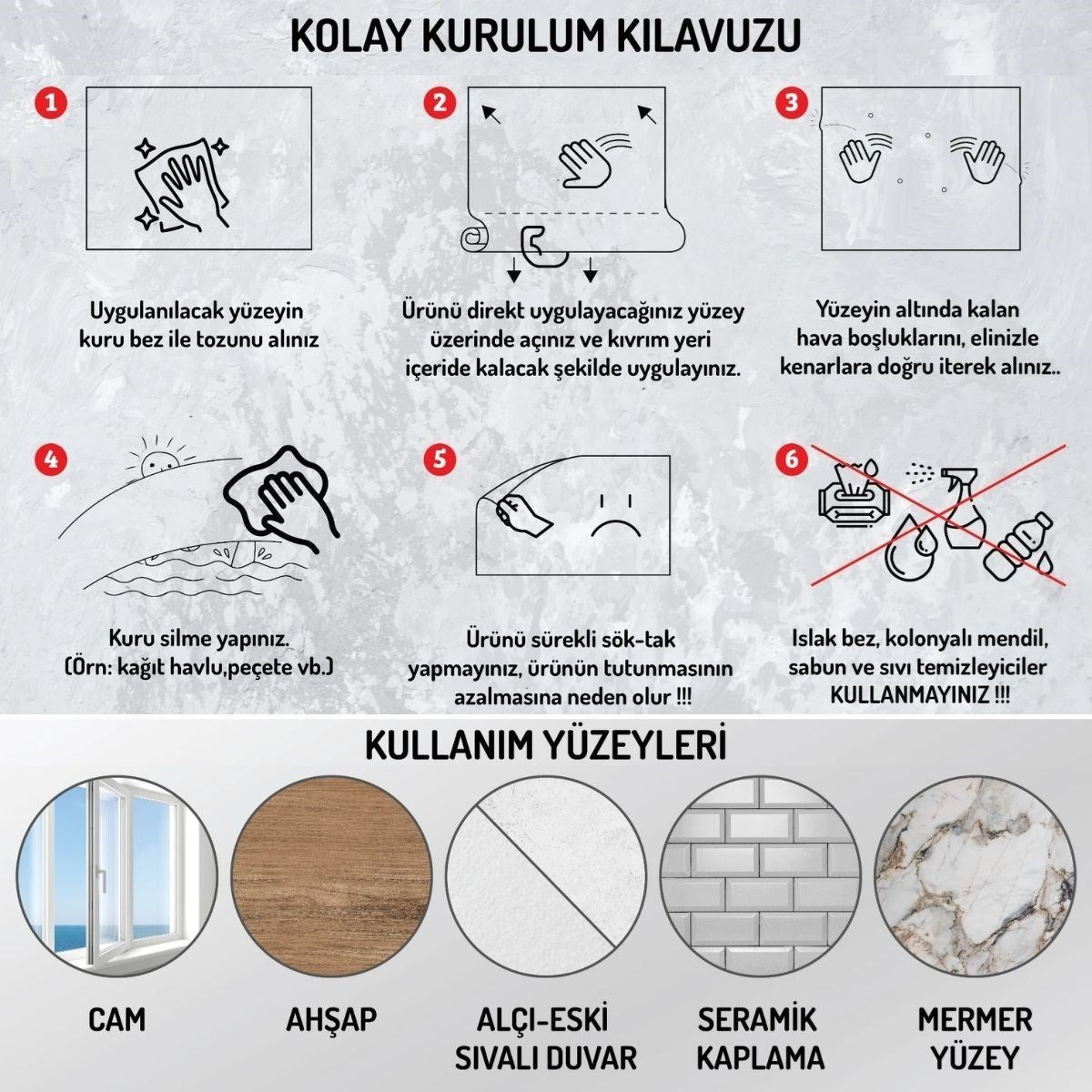 KOLAY KURULUM KILAVUZU

1

Uygulanılacak yüzeyin kuru bez ile tozunu alınız

2

Ürünü direkt uygulayacağınız yüzey üzerinde açınız ve kıvrım yeri içeride kalacak şekilde uygulayınız.

3

Yüzeyin altında kalan hava boşluklarını, elinizle kenarlara doğru iterek alınız..

4

Kuru silme yapınız. (Örn: kağıt havlu,peçete vb.)

5

Ürünü sürekli sök-tak yapmayınız, ürünün tutunmasının azalmasına neden olur !!!

6

Islak bez, kolonyalı mendil, sabun ve sıvı temizleyiciler KULLANMAYINIZ !!!

KULLANIM YÜZEYLERİ

CAM

AHŞAP

ALÇI-ESKİ SIVALI DUVAR

SERAMİK KAPLAMA

MERMER YÜZEY