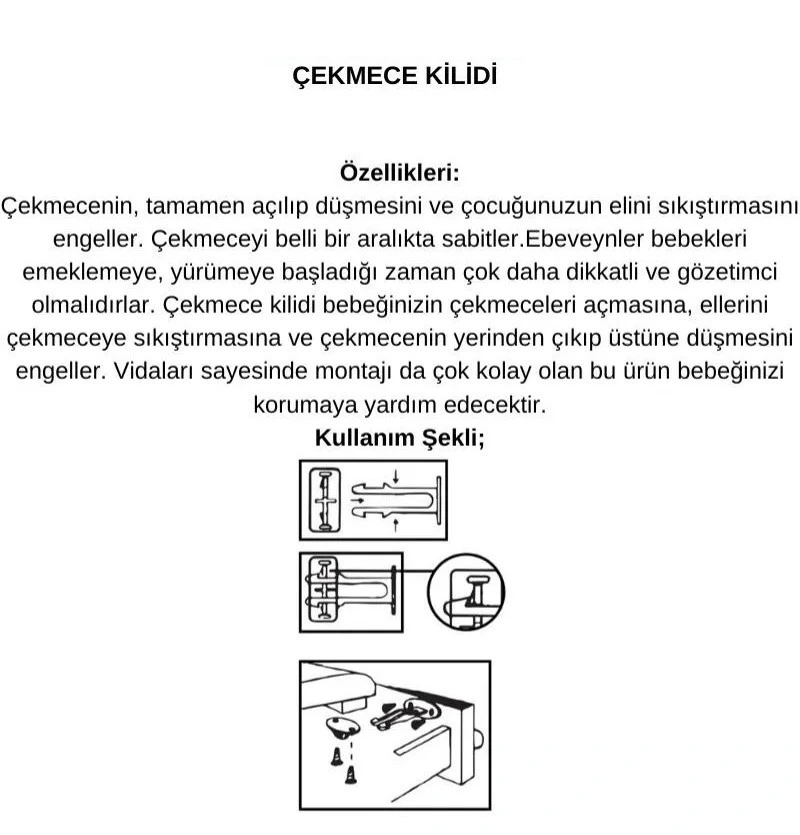 ÇEKMECE KİLİDİ

Özellikleri:

Çekmecenin, tamamen açılıp düşmesini ve çocuğunuzun elini sıkıştırmasını engeller. Çekmeceyi belli bir aralıkta sabitler.Ebeveynler bebekleri emeklemeye, yürümeye başladığı zaman çok daha dikkatli ve gözetimci olmalıdırlar. Çekmece kilidi bebeğinizin çekmeceleri açmasına, ellerini çekmeceye sıkıştırmasına ve çekmecenin yerinden çıkıp üstüne düşmesini engeller. Vidaları sayesinde montajı da çok kolay olan bu ürün bebeğinizi korumaya yardım edecektir.

Kullanım Şekli;