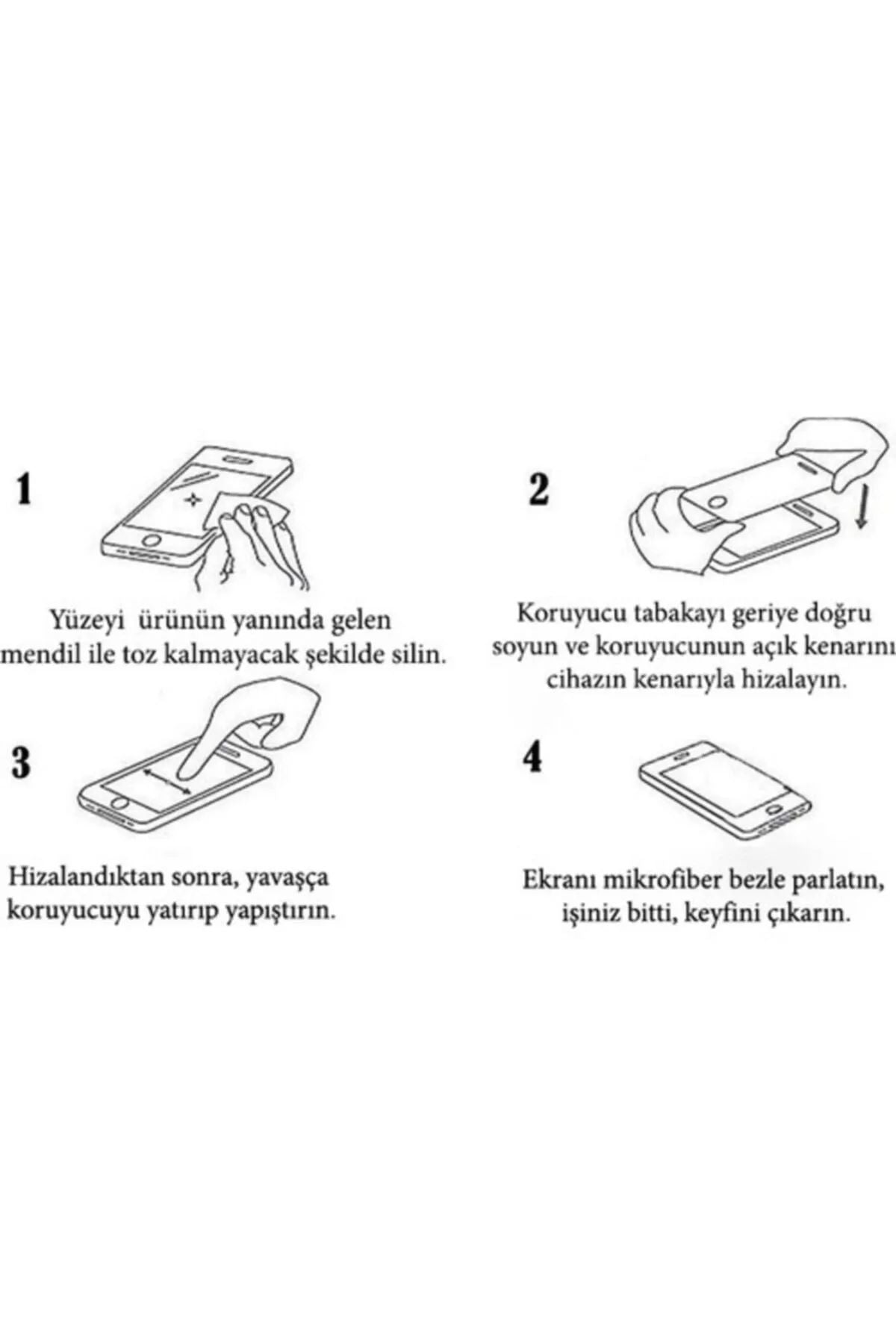 1

Yüzeyi ürünün yanında gelen mendil ile toz kalmayacak şekilde silin.

2

Koruyucu tabakayı geriye doğru soyun ve koruyucunun açık kenarını cihazın kenarıyla hizalayın.

3

Hizalandıktan sonra, yavaşça koruyucuyu yatırıp yapıştırın.

4

Ekranı mikrofiber bezle parlatın, işiniz bitti, keyfini çıkarın.