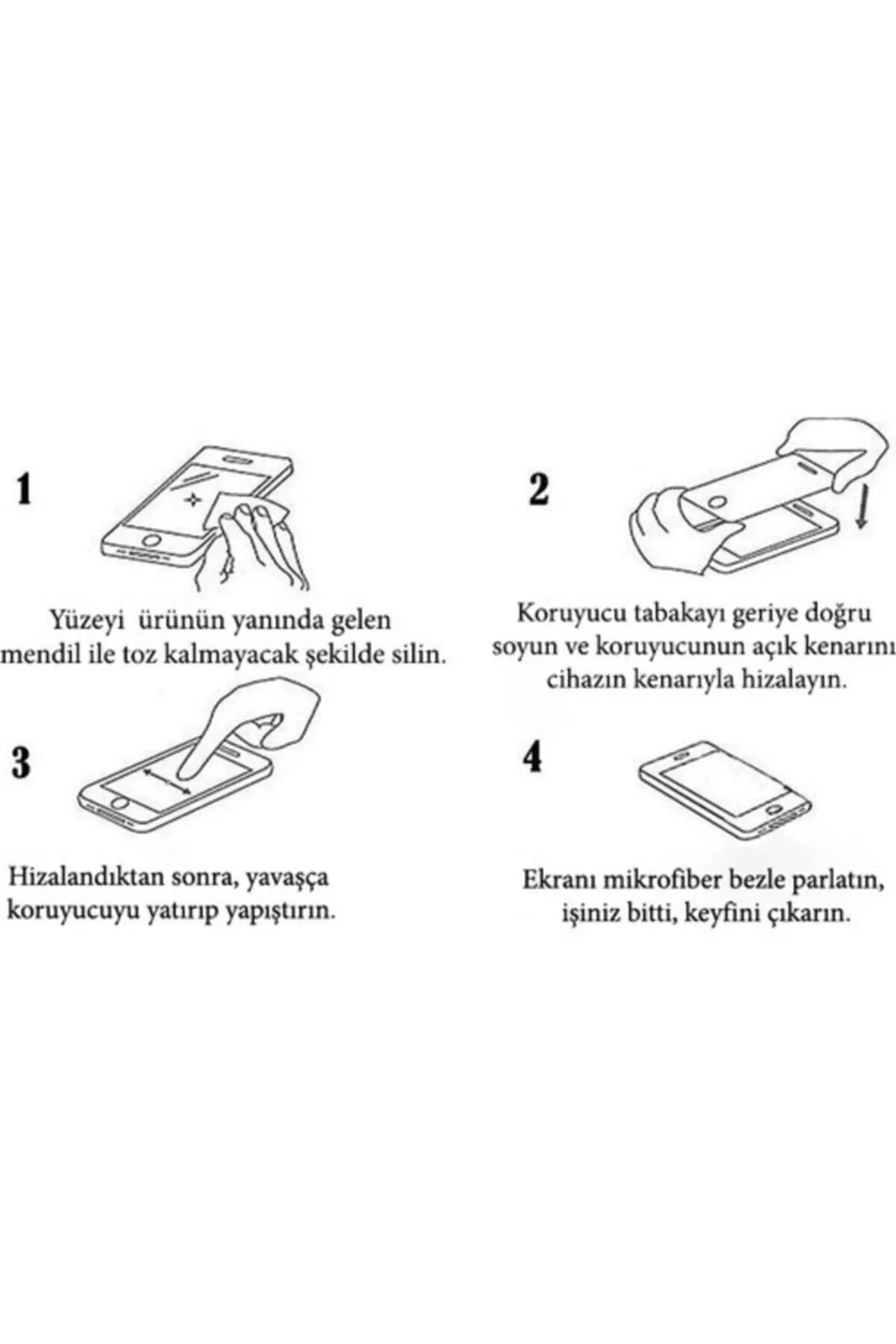 1

Yüzeyi ürünün yanında gelen mendil ile toz kalmayacak şekilde silin.

2

Koruyucu tabakayı geriye doğru soyun ve koruyucunun açık kenarını cihazın kenarıyla hizalayın.

3

Hizalandıktan sonra, yavaşça koruyucuyu yatırıp yapıştırın.

4

Ekranı mikrofiber bezle parlatın, işiniz bitti, keyfini çıkarın.