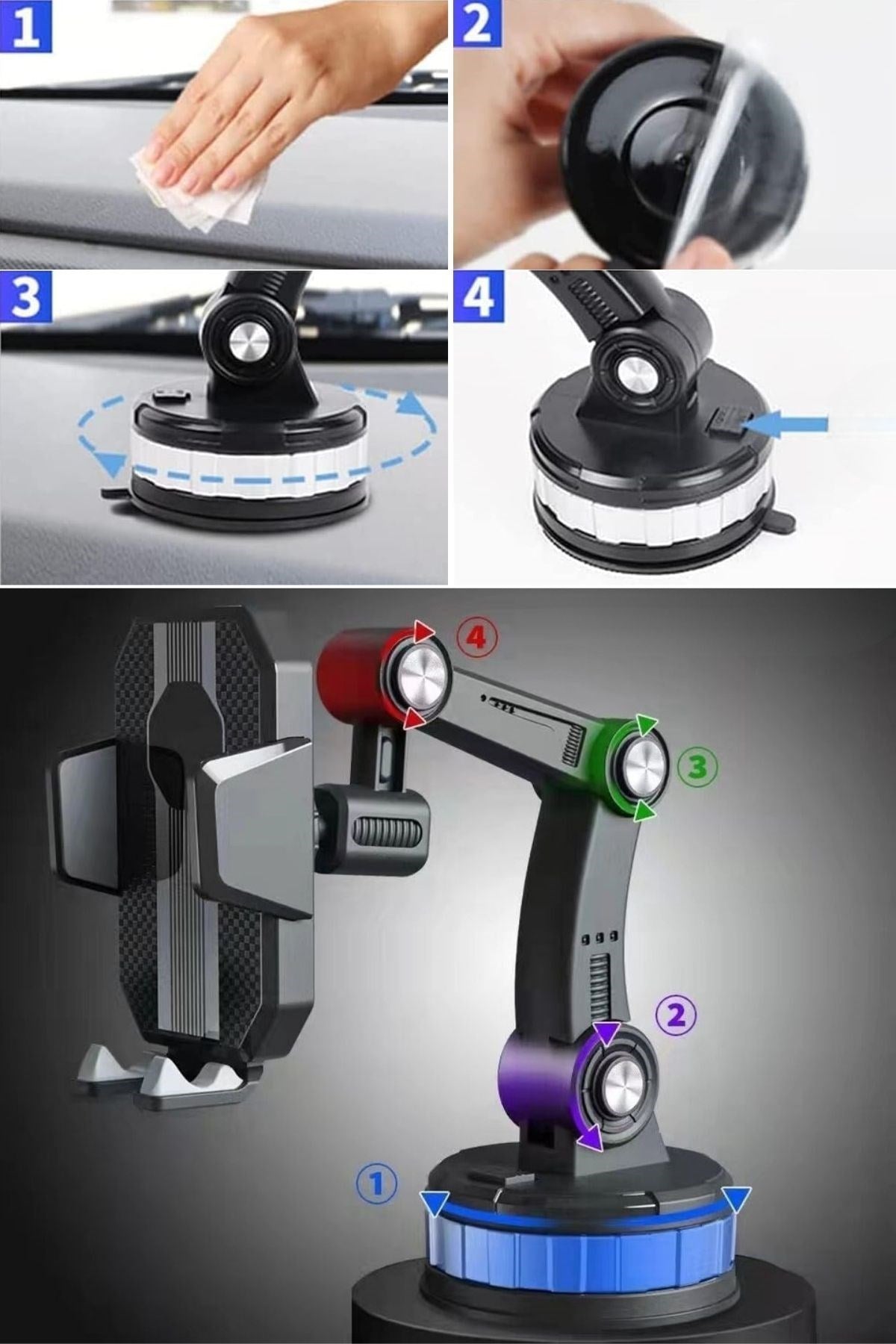 1

2

3

4

4

3

2

1