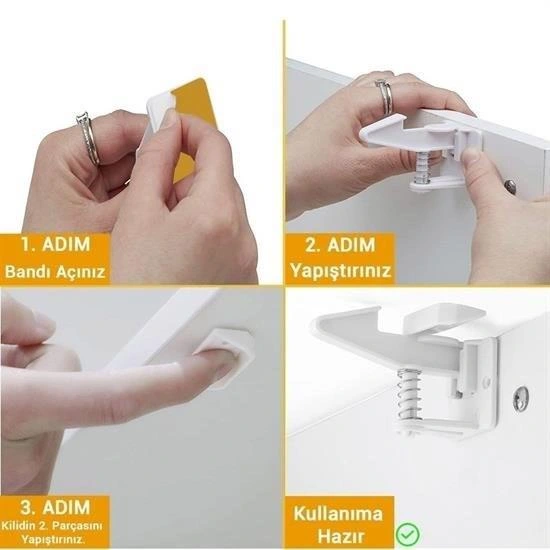 1. ADIM
Bandı Açınız

2. ADIM
Yapıştırınız

3. ADIM
Kilidin 2. Parçasını Yapıştırınız.

Kullanıma Hazır