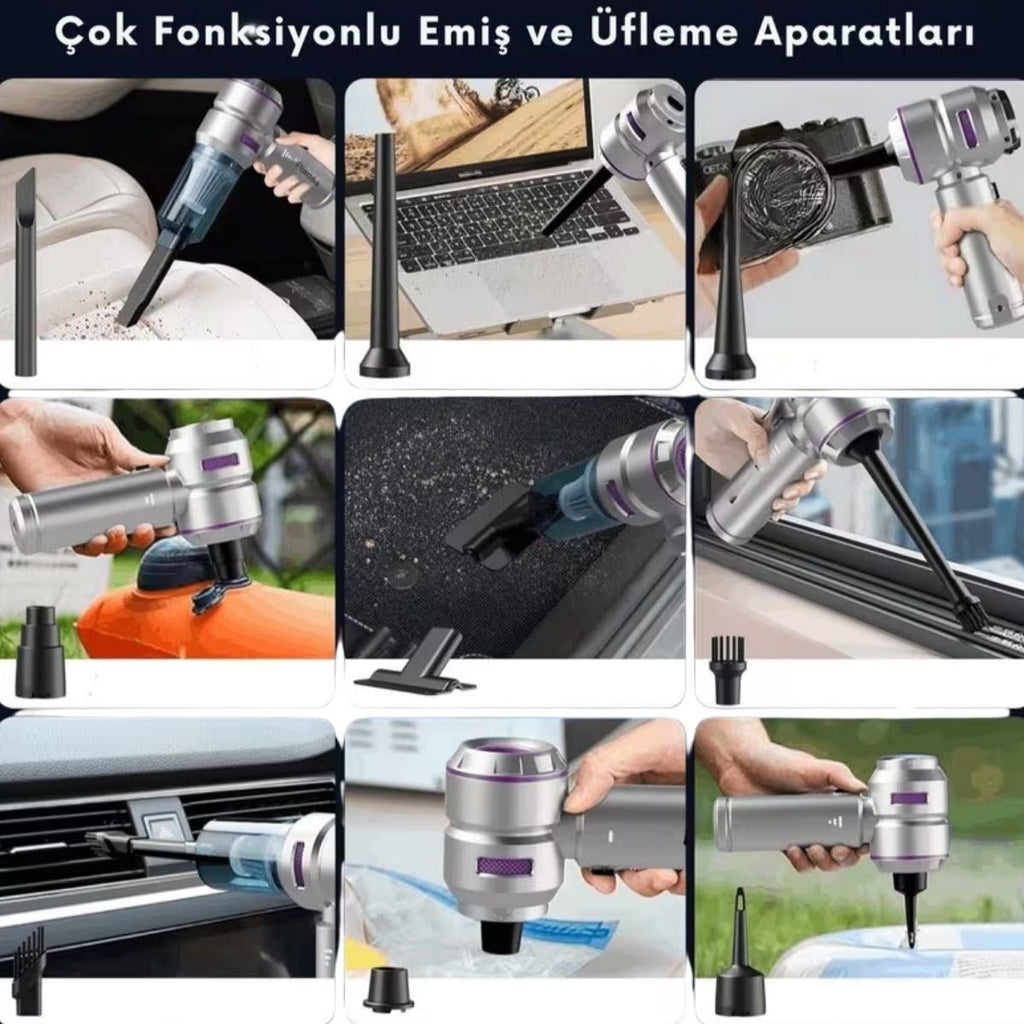 Çok Fonksiyonlu Emiş ve Üfleme Aparatları