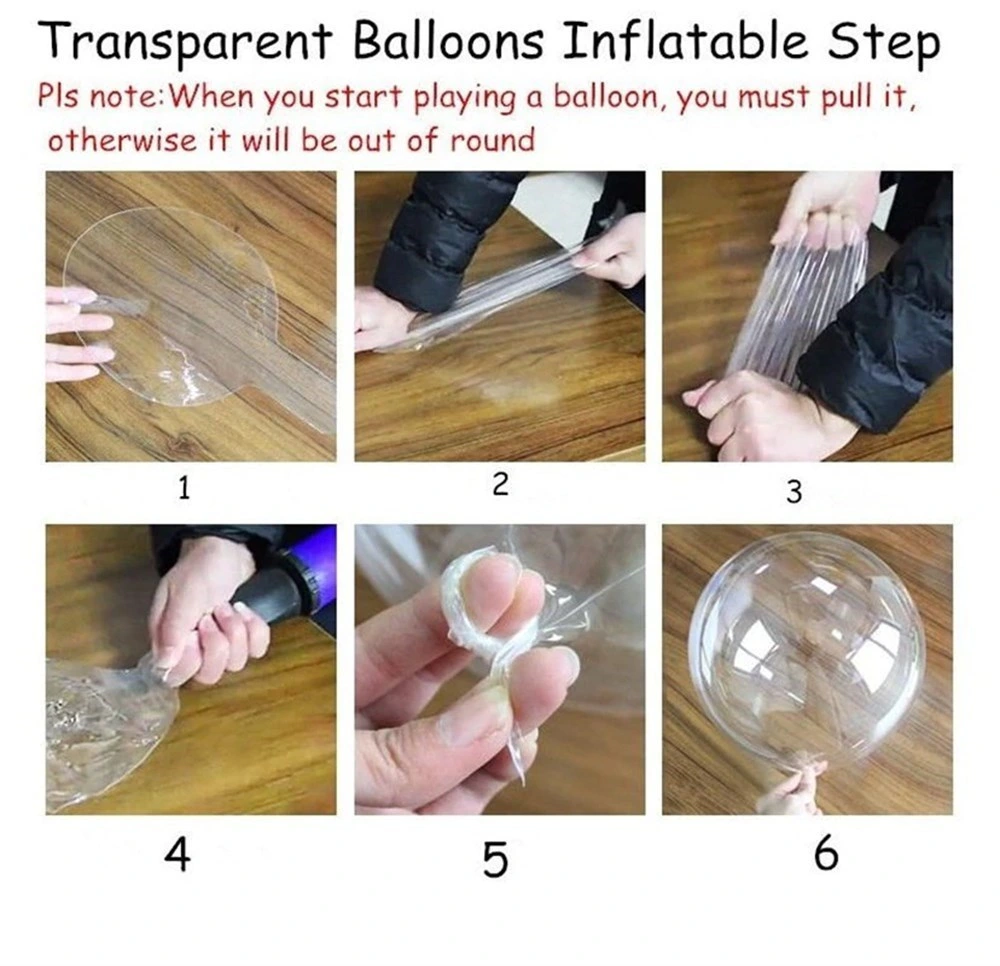 Transparent Balloons Inflatable Step

Pls note:When you start playing a balloon, you must pull it, otherwise it will be out of round

1

2

3

4

5

6