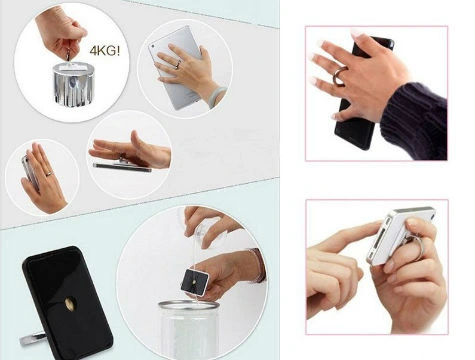 4KG!